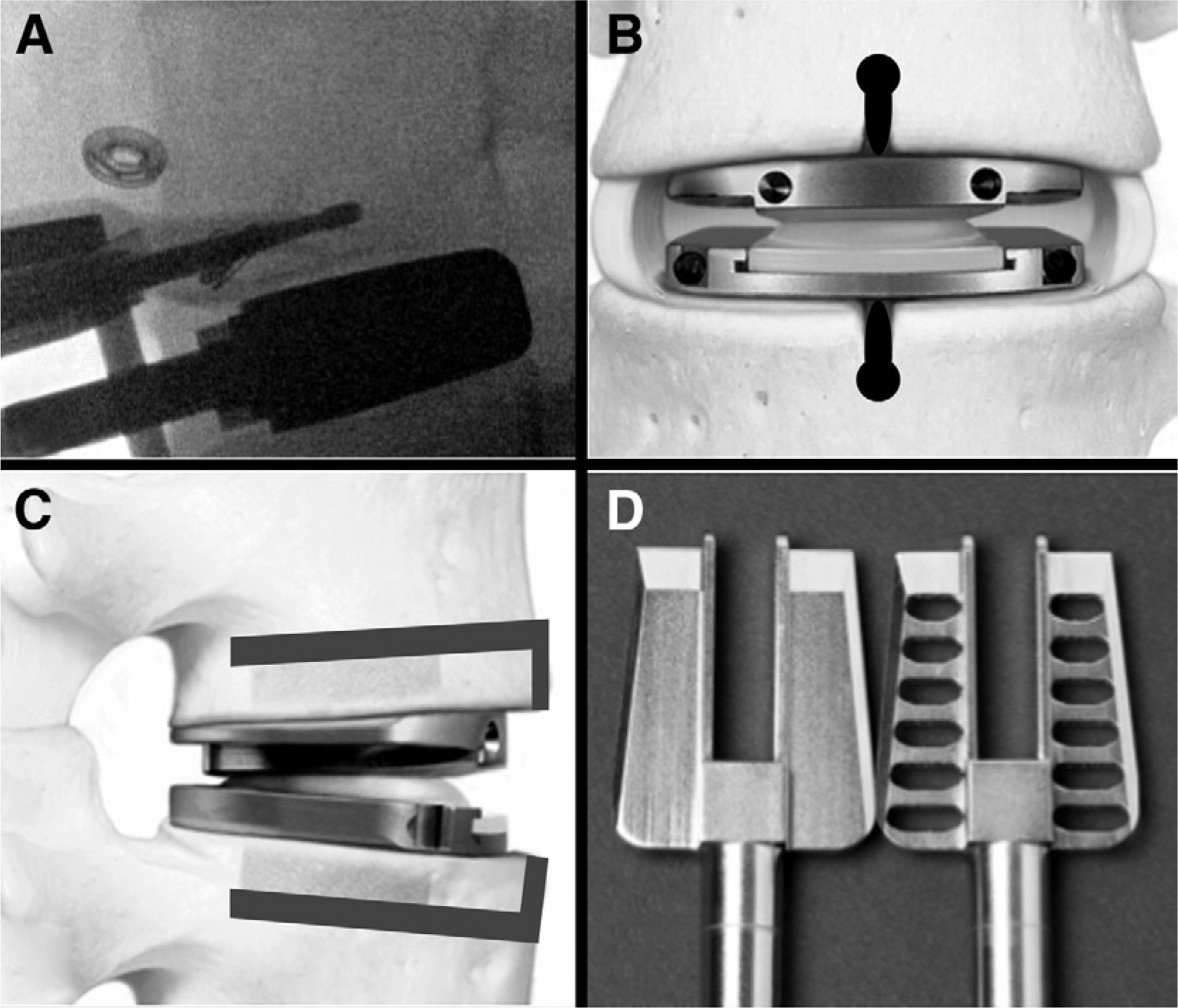 A
B
C
D