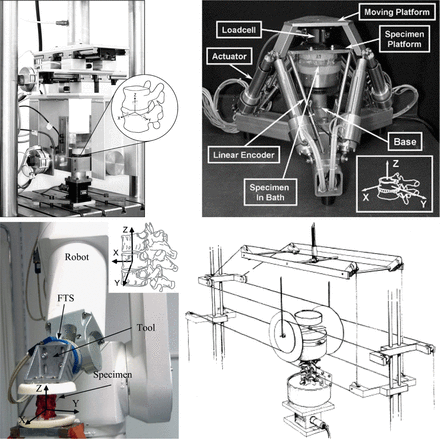 Moving Platform
Loadcell
Specimen Platform
Actuator
Base
Linear Encoder
Specimen In Bath
Z
X
Y

Z
X
Y
Robot
FTS
Tool
Specimen
Z
Y
X